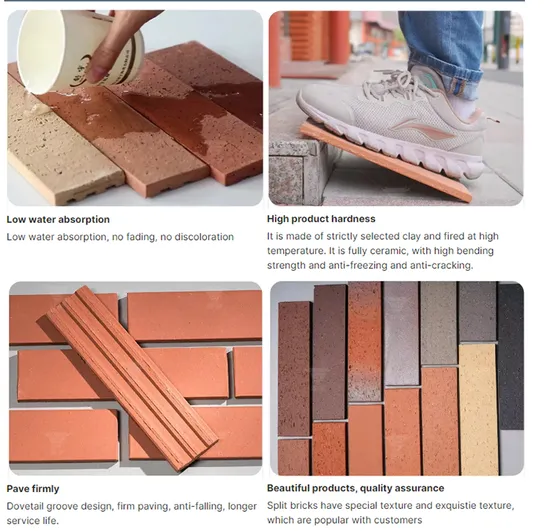 Low water absorption

Low water absorption, no fading, no discoloration

High product hardness

It is made of strictly selected clay and fired at high temperature. It is fully ceramic, with high bending strength and anti-freezing and anti-cracking.

Pave firmly

Dovetail groove design, firm paving, anti-falling, longer service life.

Beautiful products, quality assurance

Split bricks have special texture and exquistie texture, which are popular with customers